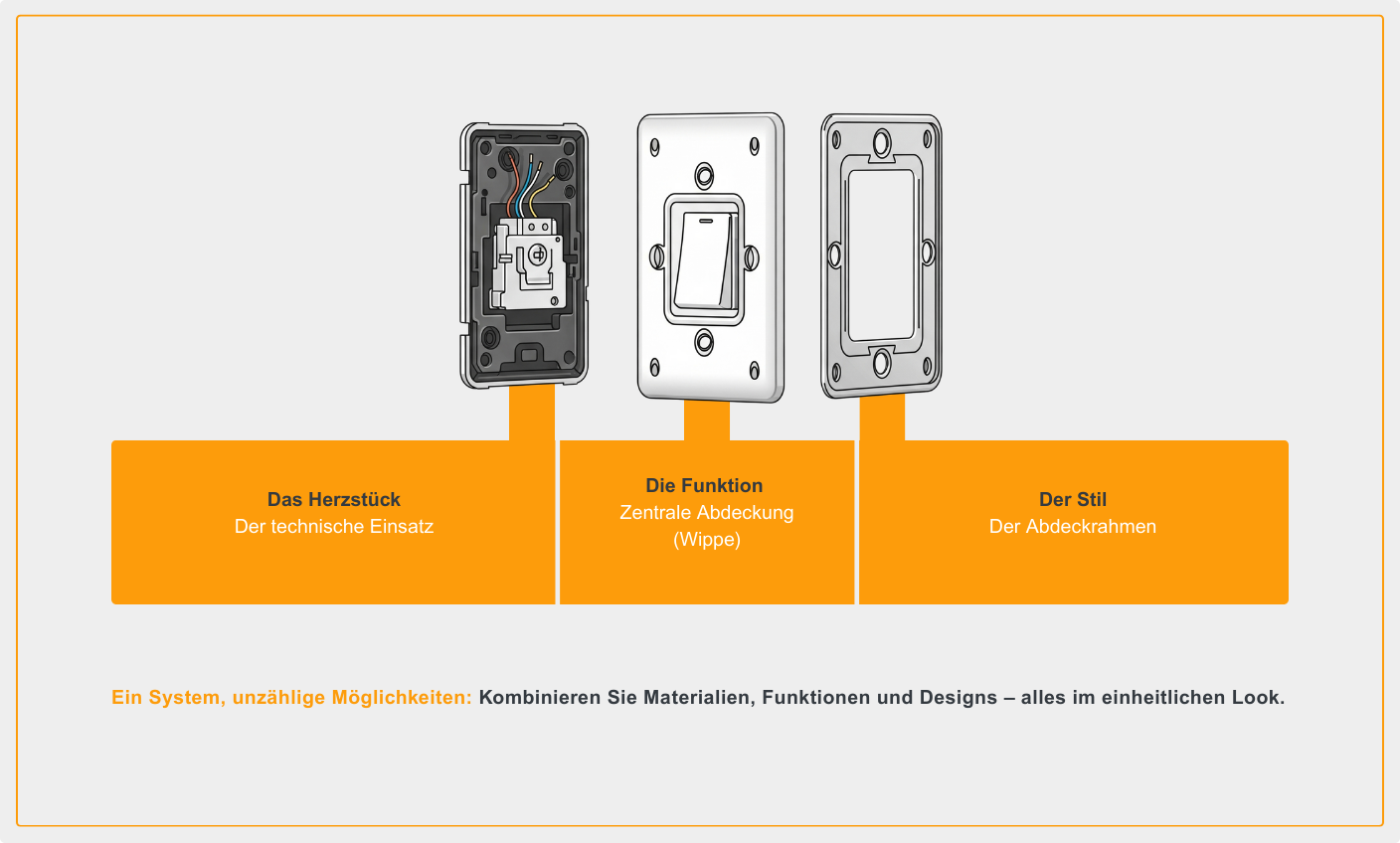 Das Herzstück
Der technische Einsatz

Die Funktion
Zentrale Abdeckung (Wippe)

Der Stil
Der Abdeckrahmen

Ein System, unzählige Möglichkeiten: Kombinieren Sie Materialien, Funktionen und Designs – alles im einheitlichen Look.